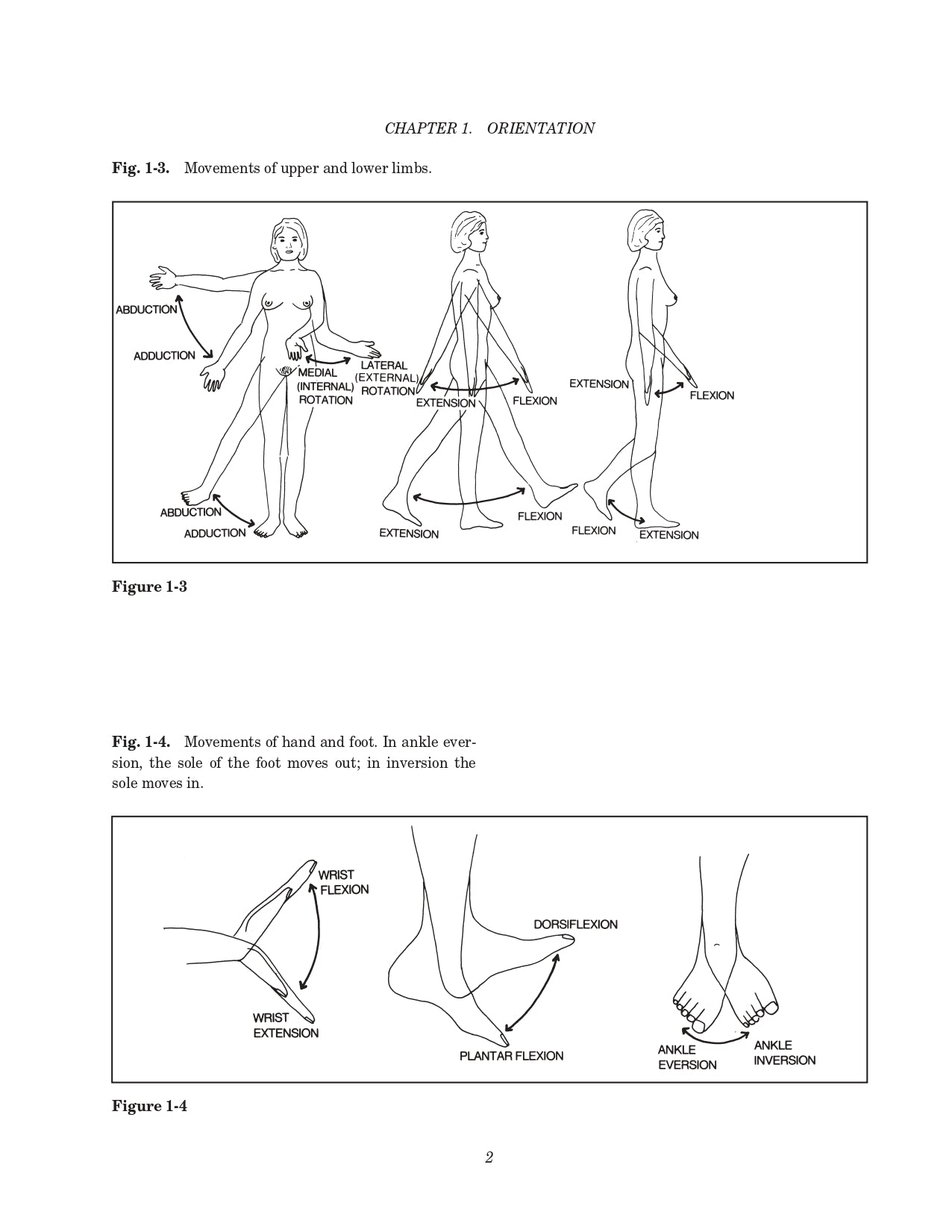 CHAPTER 1. ORIENTATION

Fig. 1-3. Movements of upper and lower limbs.

ABDUCTION
ADDUCTION
MEDIAL (INTERNAL) ROTATION
LATERAL (EXTERNAL) ROTATION
EXTENSION
FLEXION
EXTENSION
FLEXION
ABDUCTION
ADDUCTION
EXTENSION
FLEXION
FLEXION
EXTENSION

Figure 1-3

Fig. 1-4. Movements of hand and foot. In ankle eversion, the sole of the foot moves out; in inversion the sole moves in.

WRIST FLEXION
WRIST EXTENSION
DORSIFLEXION
PLANTAR FLEXION
ANKLE EVERSION
ANKLE INVERSION

Figure 1-4

2