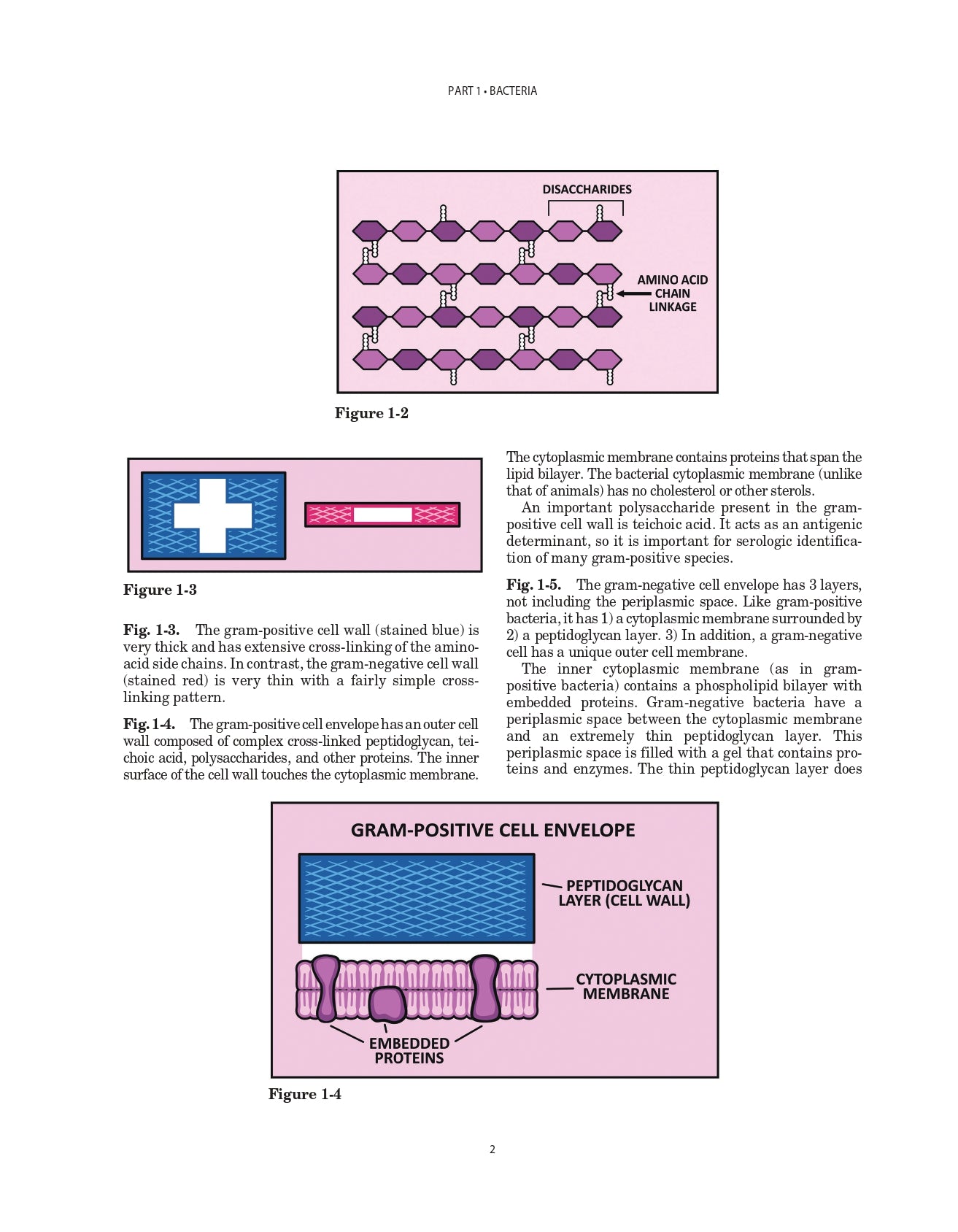 PART 1 • BACTERIA

DISACCHARIDES

AMINO ACID CHAIN LINKAGE

Figure 1-2

Figure 1-3

Fig. 1-3. The gram-positive cell wall (stained blue) is very thick and has extensive cross-linking of the amino-acid side chains. In contrast, the gram-negative cell wall (stained red) is very thin with a fairly simple cross-linking pattern.

Fig. 1-4. The gram-positive cell envelope has an outer cell wall composed of complex cross-linked peptidoglycan, teichoic acid, polysaccharides, and other proteins. The inner surface of the cell wall touches the cytoplasmic membrane.

The cytoplasmic membrane contains proteins that span the lipid bilayer. The bacterial cytoplasmic membrane (unlike that of animals) has no cholesterol or other sterols.

An important polysaccharide present in the gram-positive cell wall is teichoic acid. It acts as an antigenic determinant, so it is important for serologic identification of many gram-positive species.

Fig. 1-5. The gram-negative cell envelope has 3 layers, not including the periplasmic space. Like gram-positive bacteria, it has 1) a cytoplasmic membrane surrounded by 2) a peptidoglycan layer. 3) In addition, a gram-negative cell has a unique outer cell membrane.

The inner cytoplasmic membrane (as in gram-positive bacteria) contains a phospholipid bilayer with embedded proteins. Gram-negative bacteria have a periplasmic space between the cytoplasmic membrane and an extremely thin peptidoglycan layer. This periplasmic space is filled with a gel that contains proteins and enzymes. The thin peptidoglycan layer does

GRAM-POSITIVE CELL ENVELOPE

PEPTIDOGLYCAN LAYER (CELL WALL)

CYTOPLASMIC MEMBRANE

EMBEDDED PROTEINS

Figure 1-4

2