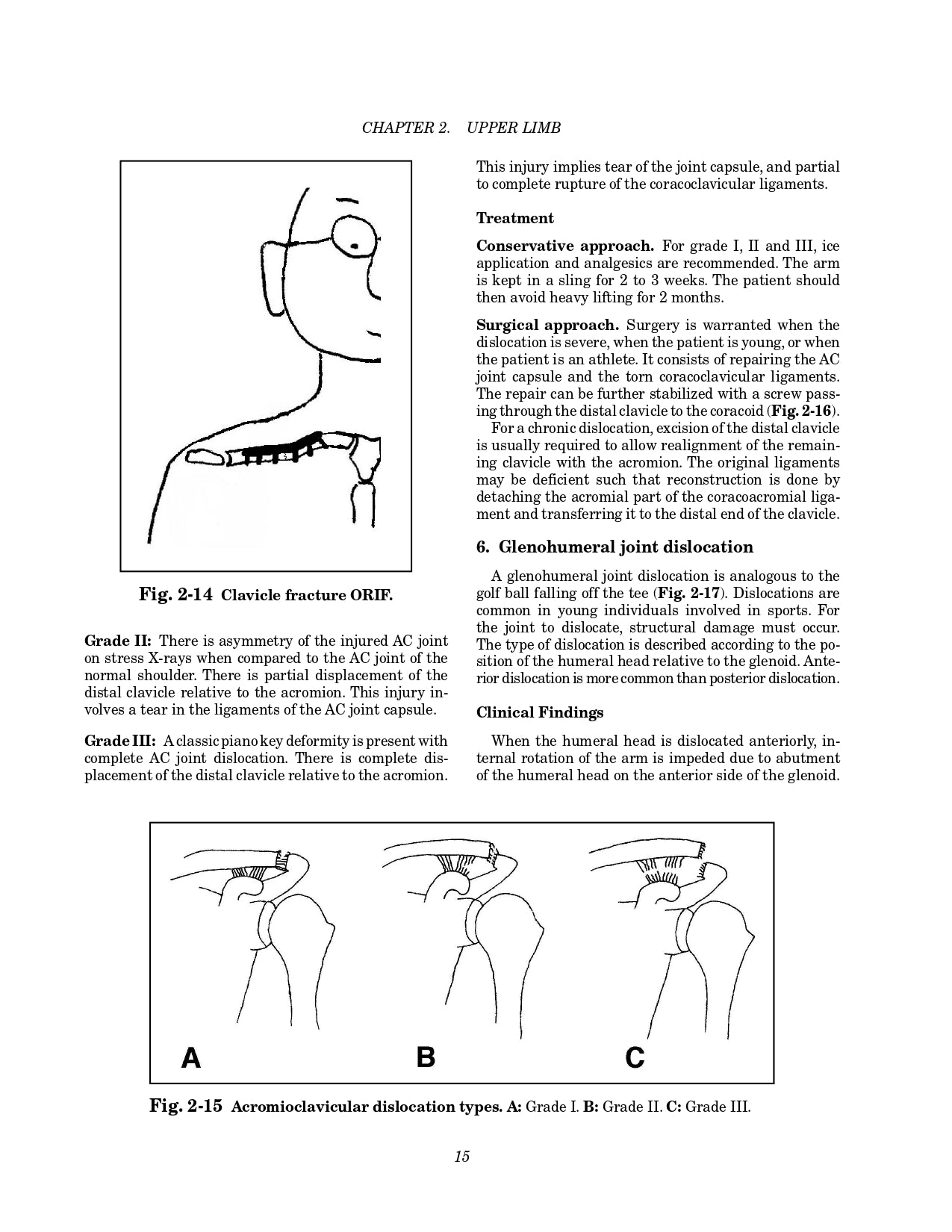 CHAPTER 2. UPPER LIMB

Fig. 2-14 Clavicle fracture ORIF.

Grade II: There is asymmetry of the injured AC joint on stress X-rays when compared to the AC joint of the normal shoulder. There is partial displacement of the distal clavicle relative to the acromion. This injury involves a tear in the ligaments of the AC joint capsule.

Grade III: A classic piano key deformity is present with complete AC joint dislocation. There is complete displacement of the distal clavicle relative to the acromion.

This injury implies tear of the joint capsule, and partial to complete rupture of the coracoclavicular ligaments.

Treatment

Conservative approach. For grade I, II and III, ice application and analgesics are recommended. The arm is kept in a sling for 2 to 3 weeks. The patient should then avoid heavy lifting for 2 months.

Surgical approach. Surgery is warranted when the dislocation is severe, when the patient is young, or when the patient is an athlete. It consists of repairing the AC joint capsule and the torn coracoclavicular ligaments. The repair can be further stabilized with a screw passing through the distal clavicle to the coracoid (Fig. 2-16).

For a chronic dislocation, excision of the distal clavicle is usually required to allow realignment of the remaining clavicle with the acromion. The original ligaments may be deficient such that reconstruction is done by detaching the acromial part of the coracoacromial ligament and transferring it to the distal end of the clavicle.

6. Glenohumeral joint dislocation

A glenohumeral joint dislocation is analogous to the golf ball falling off the tee (Fig. 2-17). Dislocations are common in young individuals involved in sports. For the joint to dislocate, structural damage must occur. The type of dislocation is described according to the position of the humeral head relative to the glenoid. Anterior dislocation is more common than posterior dislocation.

Clinical Findings

When the humeral head is dislocated anteriorly, internal rotation of the arm is impeded due to abutment of the humeral head on the anterior side of the glenoid.

A B C

Fig. 2-15 Acromioclavicular dislocation types. A: Grade I. B: Grade II. C: Grade III.

15