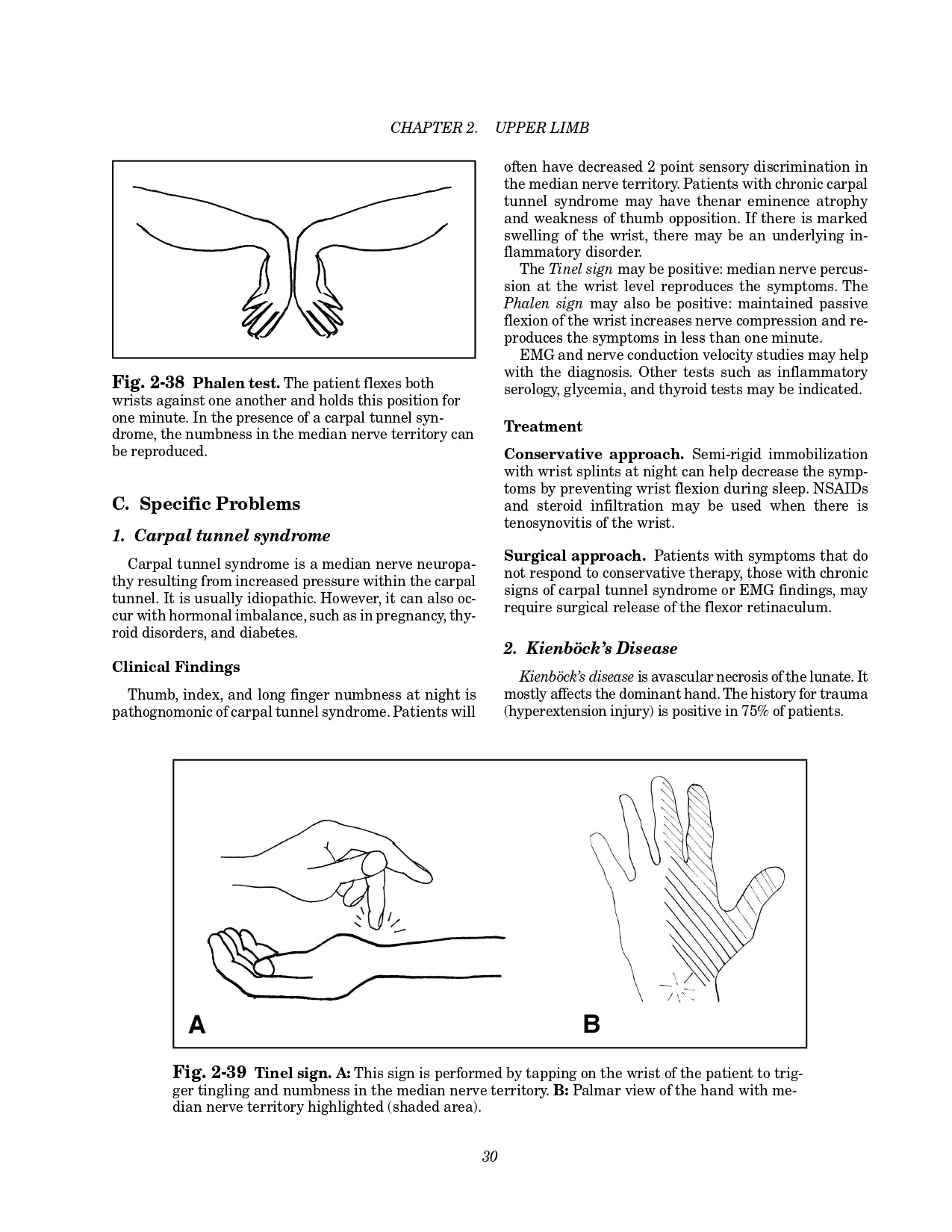 CHAPTER 2. UPPER LIMB

Fig. 2-38 Phalen test. The patient flexes both wrists against one another and holds this position for one minute. In the presence of a carpal tunnel syndrome, the numbness in the median nerve territory can be reproduced.

C. Specific Problems

1. Carpal tunnel syndrome

Carpal tunnel syndrome is a median nerve neuropathy resulting from increased pressure within the carpal tunnel. It is usually idiopathic. However, it can also occur with hormonal imbalance, such as in pregnancy, thyroid disorders, and diabetes.

Clinical Findings

Thumb, index, and long finger numbness at night is pathognomonic of carpal tunnel syndrome. Patients will often have decreased 2 point sensory discrimination in the median nerve territory. Patients with chronic carpal tunnel syndrome may have thenar eminence atrophy and weakness of thumb opposition. If there is marked swelling of the wrist, there may be an underlying inflammatory disorder.

The Tinel sign may be positive: median nerve percussion at the wrist level reproduces the symptoms. The Phalen sign may also be positive: maintained passive flexion of the wrist increases nerve compression and reproduces the symptoms in less than one minute.

EMG and nerve conduction velocity studies may help with the diagnosis. Other tests such as inflammatory serology, glycemia, and thyroid tests may be indicated.

Treatment

Conservative approach. Semi-rigid immobilization with wrist splints at night can help decrease the symptoms by preventing wrist flexion during sleep. NSAIDs and steroid infiltration may be used when there is tenosynovitis of the wrist.

Surgical approach. Patients with symptoms that do not respond to conservative therapy, those with chronic signs of carpal tunnel syndrome or EMG findings, may require surgical release of the flexor retinaculum.

2. Kienböck's Disease

Kienböck's disease is avascular necrosis of the lunate. It mostly affects the dominant hand. The history for trauma (hyperextension injury) is positive in 75% of patients.

A

B

Fig. 2-39 Tinel sign. A: This sign is performed by tapping on the wrist of the patient to trigger tingling and numbness in the median nerve territory. B: Palmar view of the hand with median nerve territory highlighted (shaded area).

30