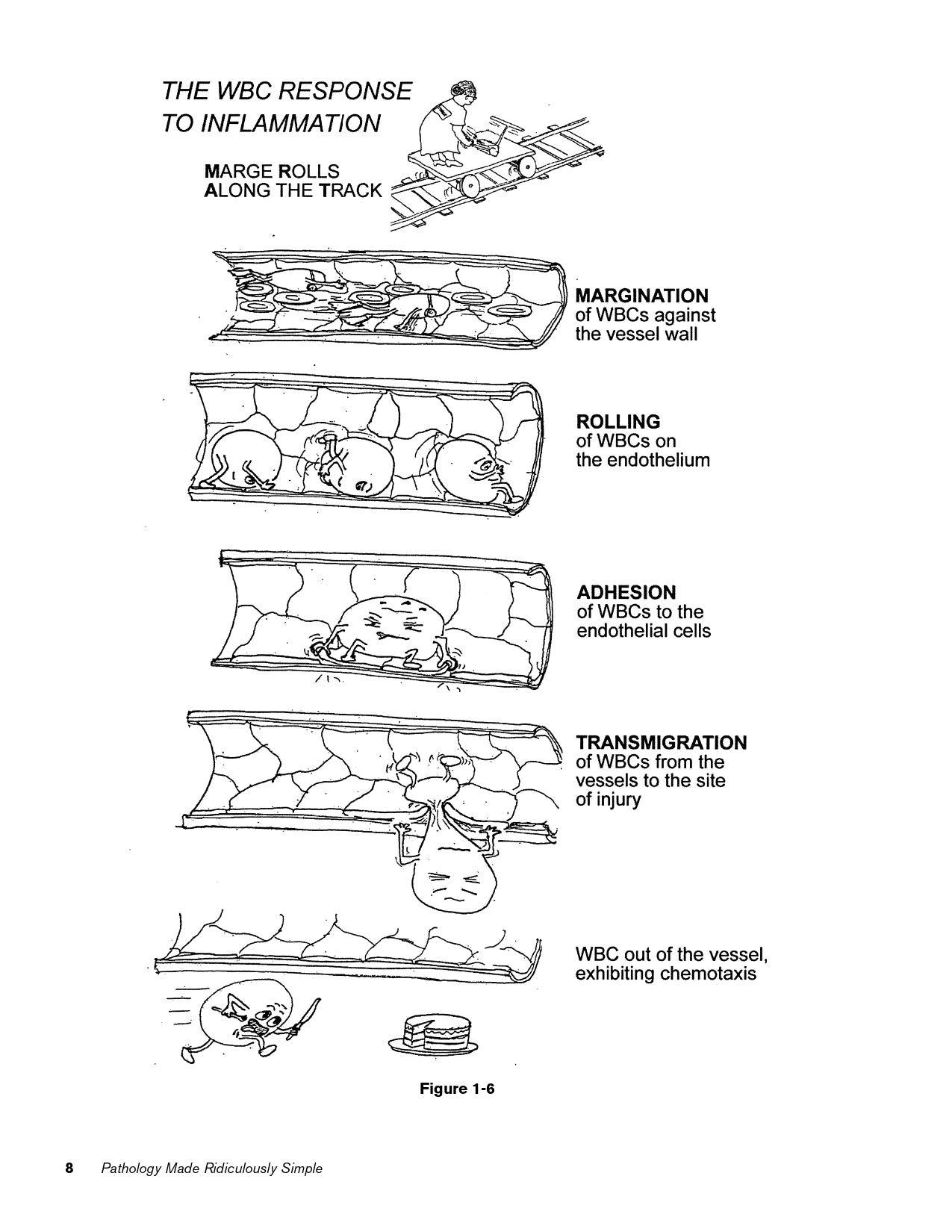 THE WBC RESPONSE TO INFLAMMATION

MARGE ROLLS ALONG THE TRACK

MARGINATION of WBCs against the vessel wall

ROLLING of WBCs on the endothelium

ADHESION of WBCs to the endothelial cells

TRANSMIGRATION of WBCs from the vessels to the site of injury

WBC out of the vessel, exhibiting chemotaxis

Figure 1-6

8 Pathology Made Ridiculously Simple